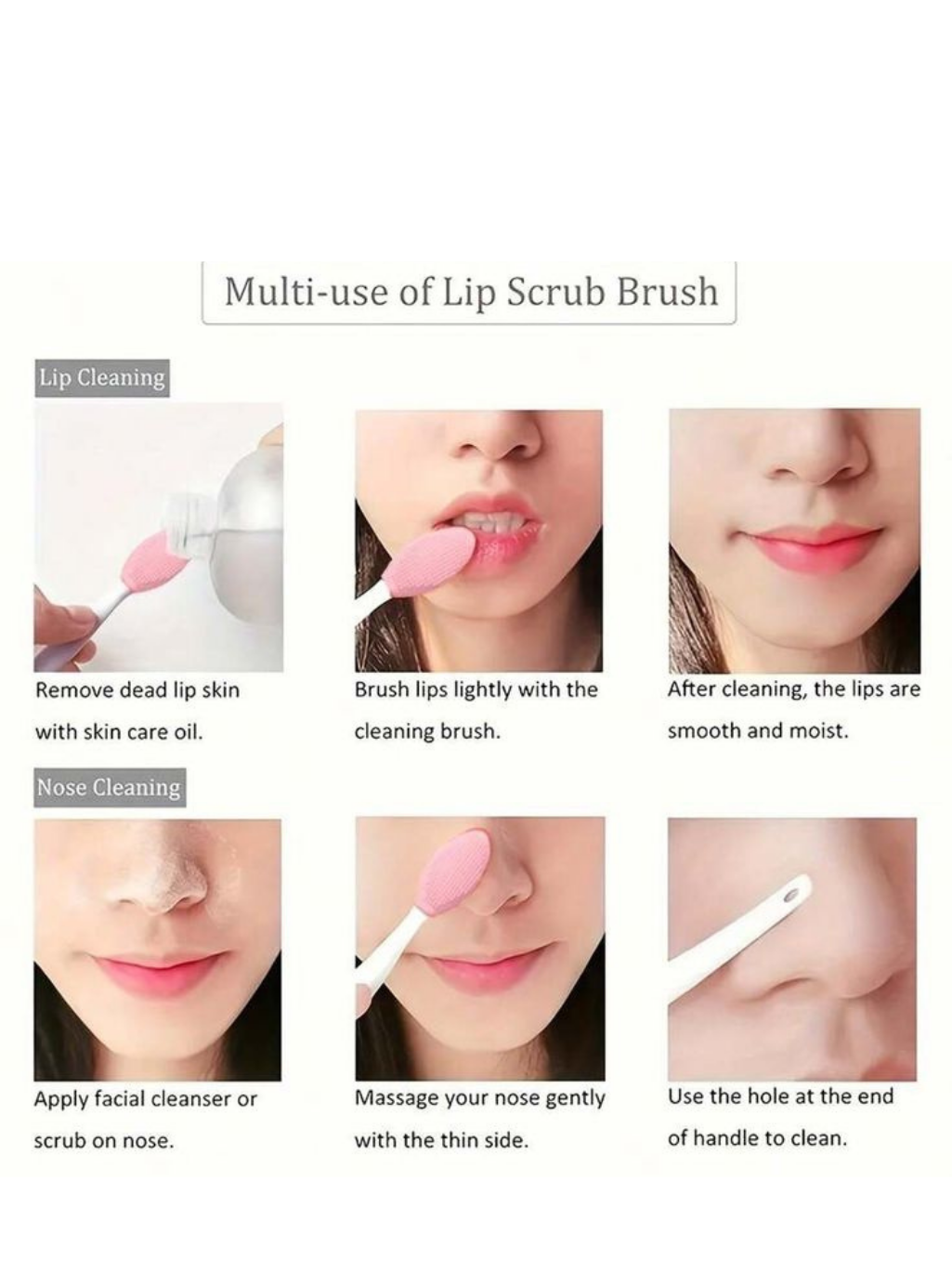 Multi-use of Lip Scrub Brush

Lip Cleaning

Remove dead lip skin with skin care oil.

Brush lips lightly with the cleaning brush.

After cleaning, the lips are smooth and moist.

Nose Cleaning

Apply facial cleanser or scrub on nose.

Massage your nose gently with the thin side.

Use the hole at the end of handle to clean.